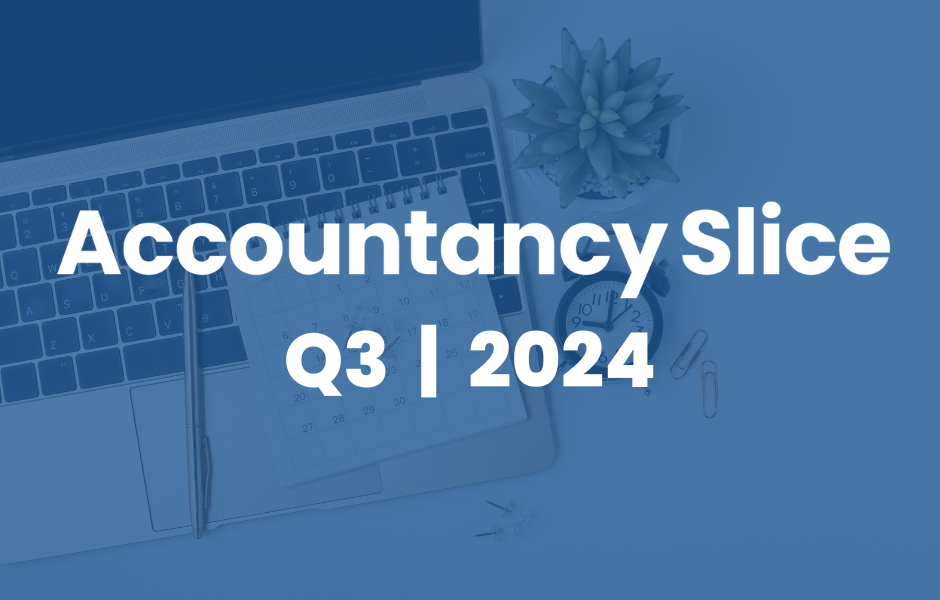 Accountancy Slice
Q3 | 2024